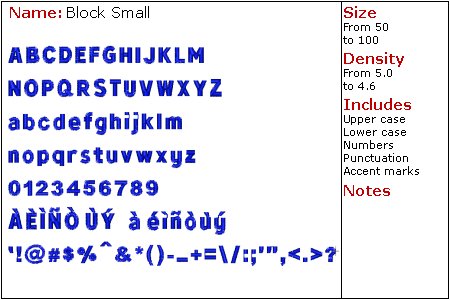 Name: Block Small

ABCDEFGHIJKLM

NOPQRSTUVWXYZ

abcdefghijklm

nopqrstuvwxyz

0123456789

ÀÈÌÑÒÙÝ àéìñòùý

'!@#$%^&*()-_+=\/:;'",<.>?

Size
From 50
to 100

Density
From 5.0
to 4.6

Includes
Upper case
Lower case
Numbers
Punctuation
Accent marks

Notes