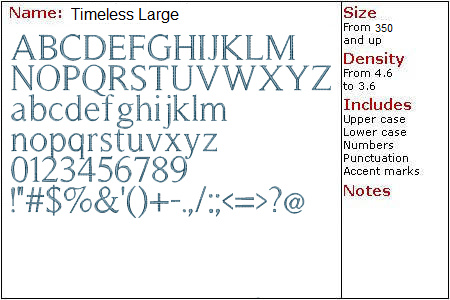 Name: Timeless Large

ABCDEFGHIJKLM
NOPQRSTUVWXYZ
abcdefghijklm
nopqrstuvxyz
0123456789
!"#$%&'()+-.,/:;<=>?@

Size
From 350
and up

Density
From 4.6
to 3.6

Includes
Upper case
Lower case
Numbers
Punctuation
Accent marks

Notes