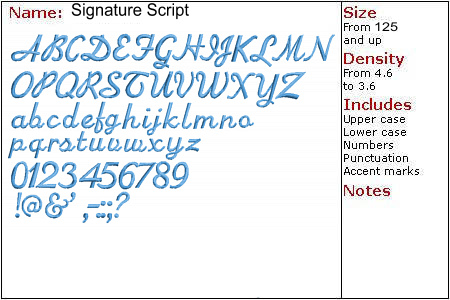 Name: Signature Script

ABCDEFGHIJKLMN
OPQRSTUVWXYZ
abcdefghijklmno
pqrstuvwxyz
0123456789
!@&' ,-:;.?

Size
From 125 and up

Density
From 4.6 to 3.6

Includes
Upper case
Lower case
Numbers
Punctuation
Accent marks

Notes