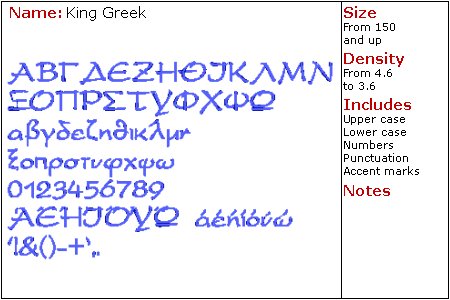 Name: King Greek

ΑΒΓΔΕΖΗΘΙΚΛΜΝ
ΞΟΠΡΣΤΥΦΧΨΩ
αβγδεζηθικλμν
ξοπρστυφχψω
0123456789
ΆΈΉΊΌΎΏ άέήίόύώ
'!&()-+',.

Size
From 150
and up

Density
From 4.6
to 3.6

Includes
Upper case
Lower case
Numbers
Punctuation
Accent marks

Notes