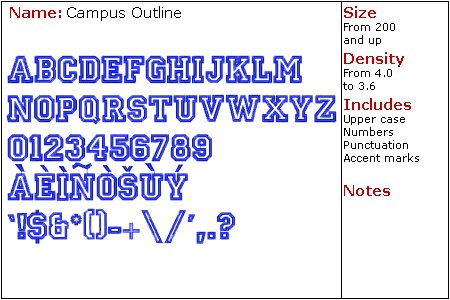 Name: Campus Outline

ABCDEFGHIJKLM
NOPQRSTUVWXYZ
0123456789
ÀÈÌÑÒŠÙÝ
'!$&*()-+\/',.?

Size
From 200
and up

Density
From 4.0
to 3.6

Includes
Upper case
Numbers
Punctuation
Accent marks

Notes