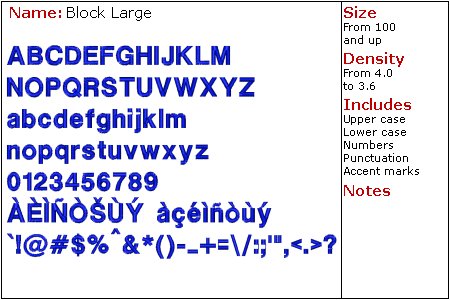 Name: Block Large

ABCDEFGHIJKLM
NOPQRSTUVWXYZ
abcdefghijklm
nopqrstuvwxyz
0123456789
ÀÈÌÑÒŠÙÝ àçéìñòùý
`!@#$%^&*()-_+=\/:;'",<.>?

Size
From 100
and up

Density
From 4.0
to 3.6

Includes
Upper case
Lower case
Numbers
Punctuation
Accent marks

Notes