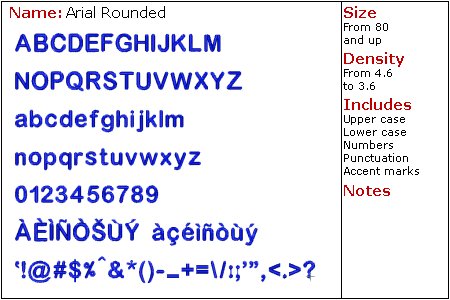 Name: Arial Rounded

ABCDEFGHIJKLM

NOPQRSTUVWXYZ

abcdefghijklm

nopqrstuvwxyz

0123456789

ÀÈÌÑÒŠÙÝ àçéìñòùý

'!@#$%^&*()-_+=\/:;'",<.>?

Size
From 80
and up

Density
From 4.6
to 3.6

Includes
Upper case
Lower case
Numbers
Punctuation
Accent marks

Notes