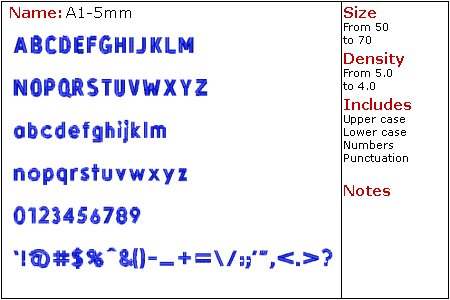 Name: A1-5mm

ABCDEFGHIJKLM

NOPQRSTUVWXYZ

abcdefghijklm

nopqrstuvwxyz

0123456789

'!@#$%^&()-_+=\/:;'",<.>?

Size
From 50
to 70

Density
From 5.0
to 4.0

Includes
Upper case
Lower case
Numbers
Punctuation

Notes